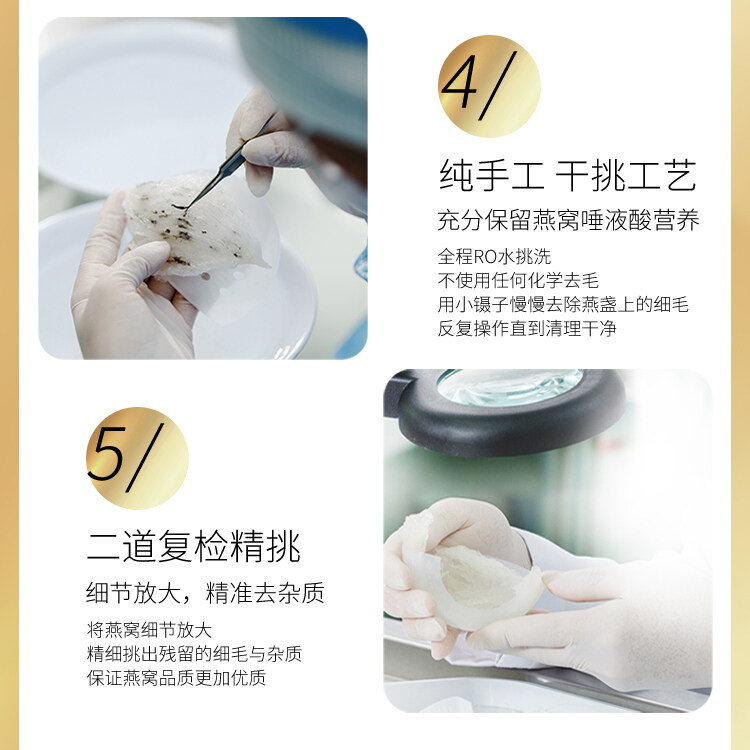 4/

纯手工 干挑工艺

充分保留燕窝唾液酸营养

全程RO水挑洗
不使用任何化学去毛
用小镊子慢慢去除燕盏上的细毛
反复操作直到清理干净

5/

二道复检精挑

细节放大，精准去杂质

将燕窝细节放大
精细挑出残留的细毛与杂质
保证燕窝品质更加优质