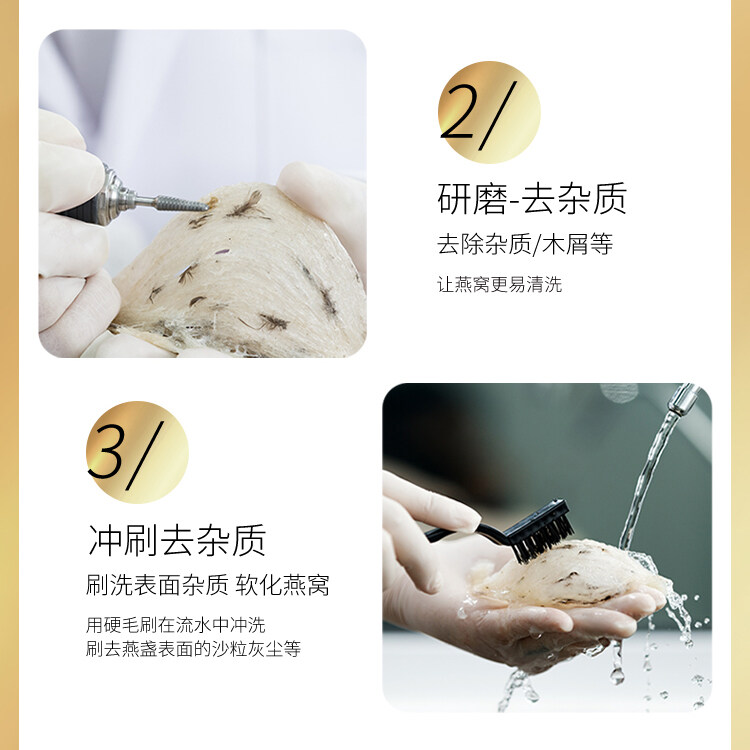 2/

研磨-去杂质

去除杂质/木屑等

让燕窝更易清洗

3/

冲刷去杂质

刷洗表面杂质 软化燕窝

用硬毛刷在流水中冲洗
刷去燕盏表面的沙粒灰尘等